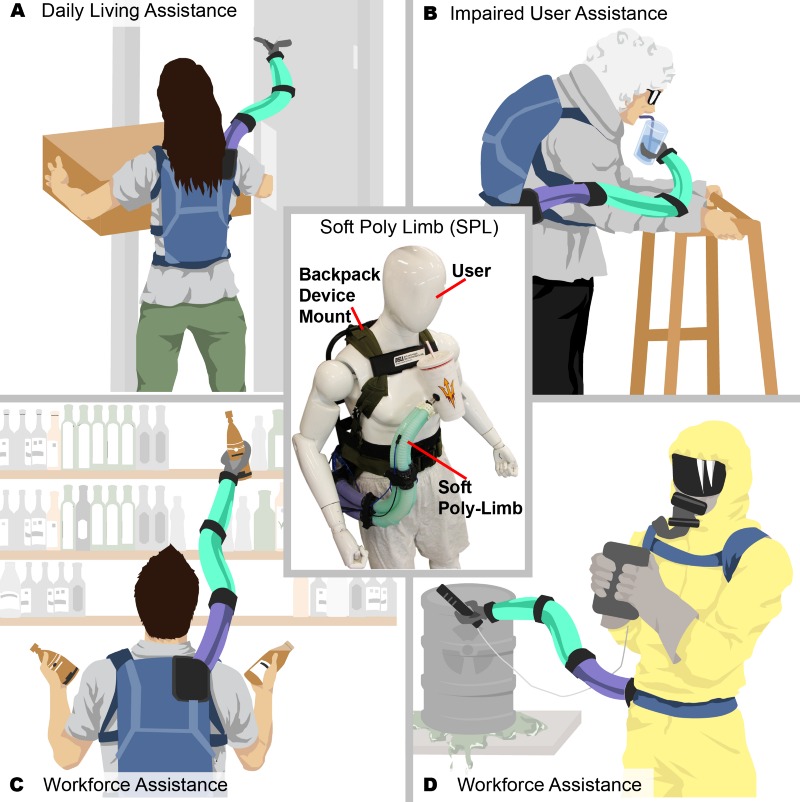 A Daily Living Assistance

B Impaired User Assistance

Soft Poly Limb (SPL)

Backpack Device Mount

User

Soft Poly-Limb

C Workforce Assistance

D Workforce Assistance