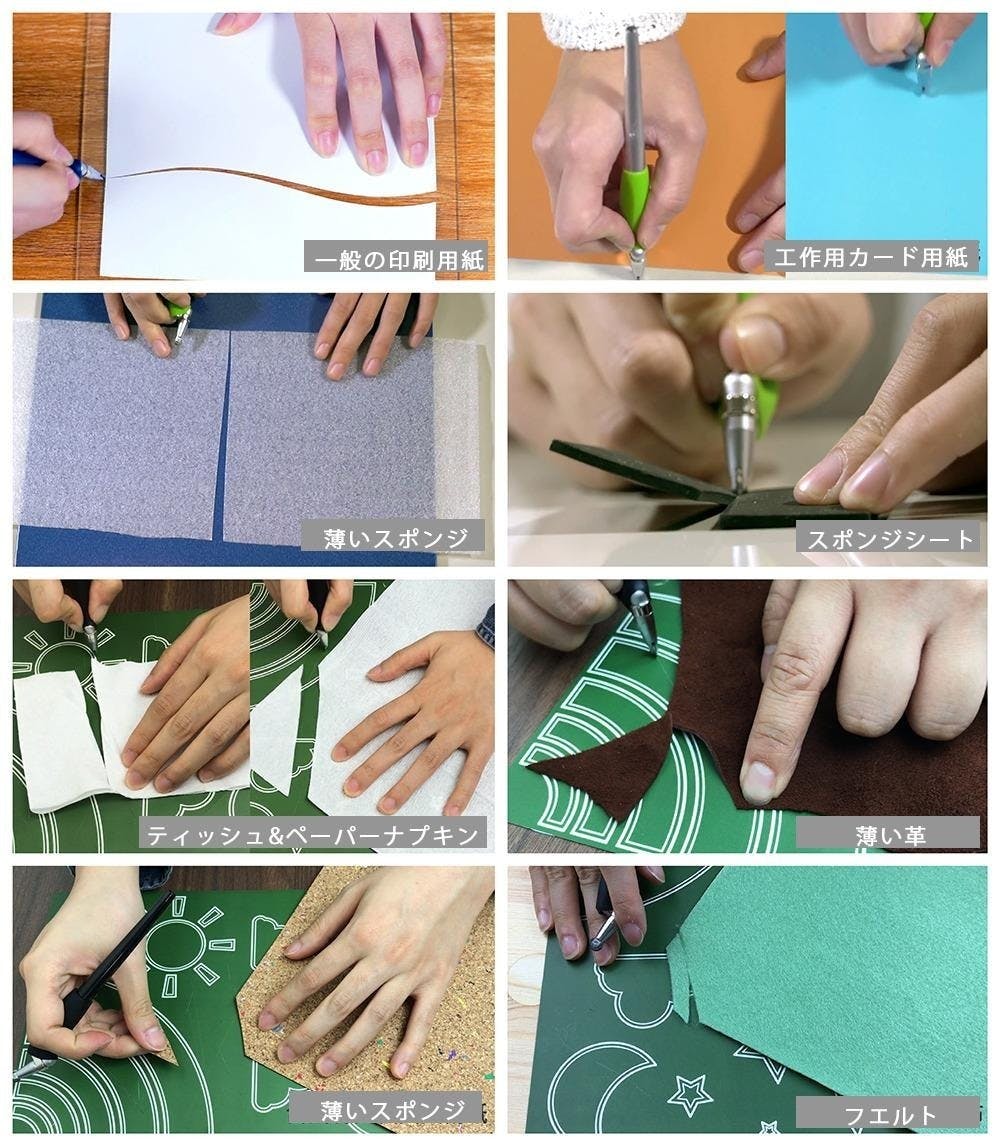 一般の印刷用紙

工作用カード用紙

薄いスポンジ

スポンジシート

ティッシュ&ペーパーナプキン

薄い革

薄いスポンジ

フエルト