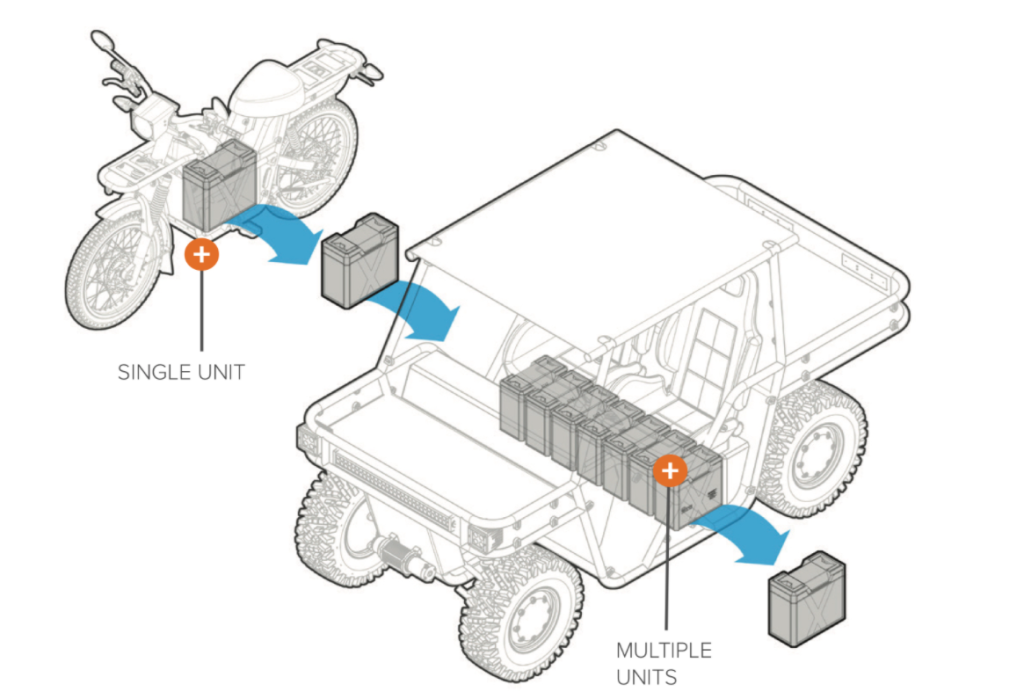 SINGLE UNIT

MULTIPLE UNITS