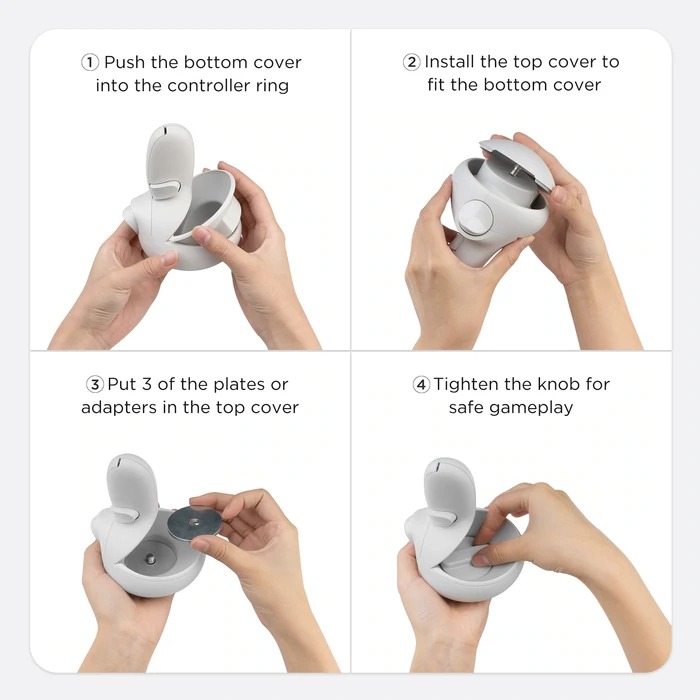 ① Push the bottom cover into the controller ring

② Install the top cover to fit the bottom cover

③ Put 3 of the plates or adapters in the top cover

④ Tighten the knob for safe gameplay