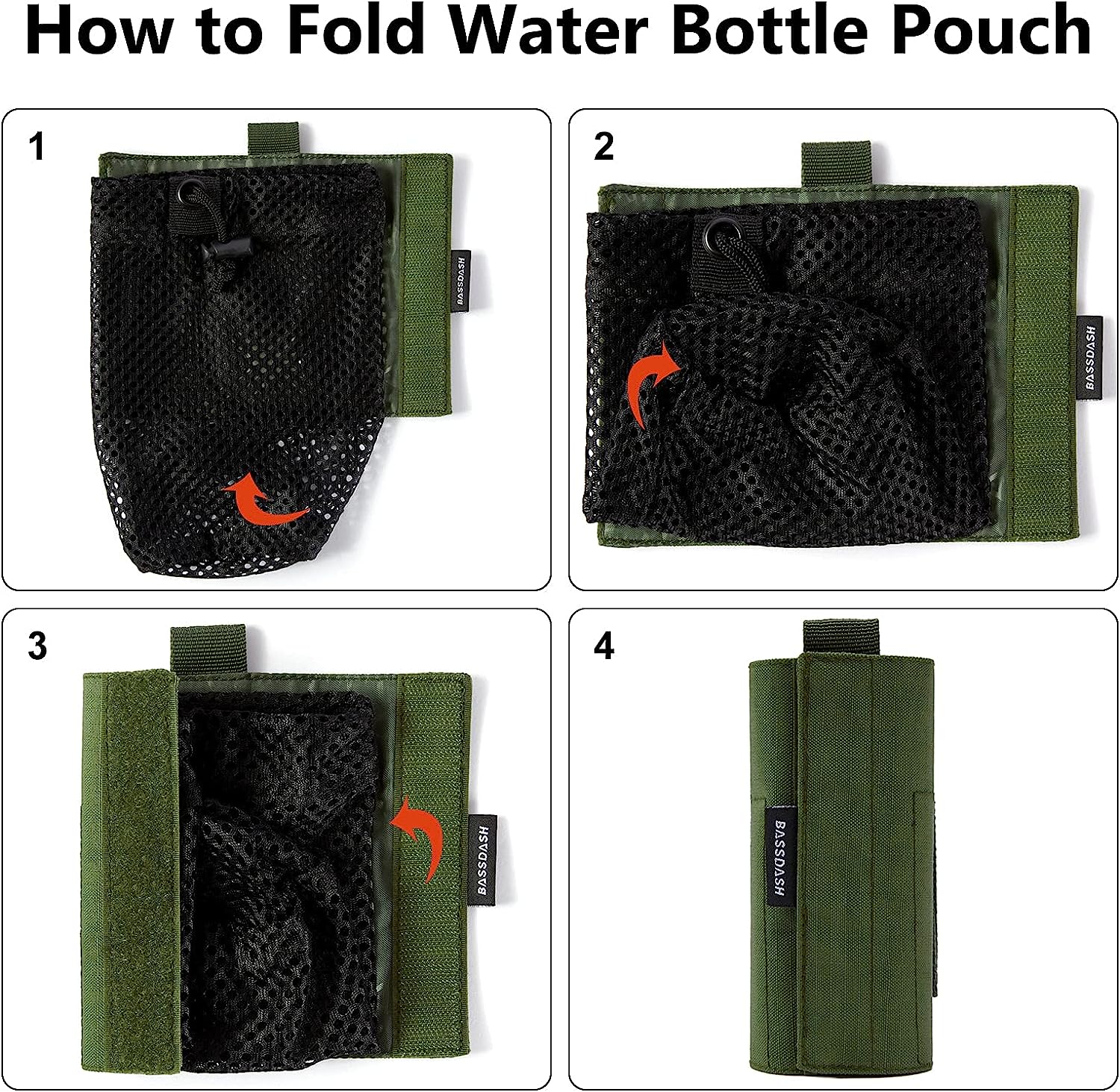 How to Fold Water Bottle Pouch

1

BASSDASH

2

BASSDASH

3

BASSDASH

4

BASSDASH