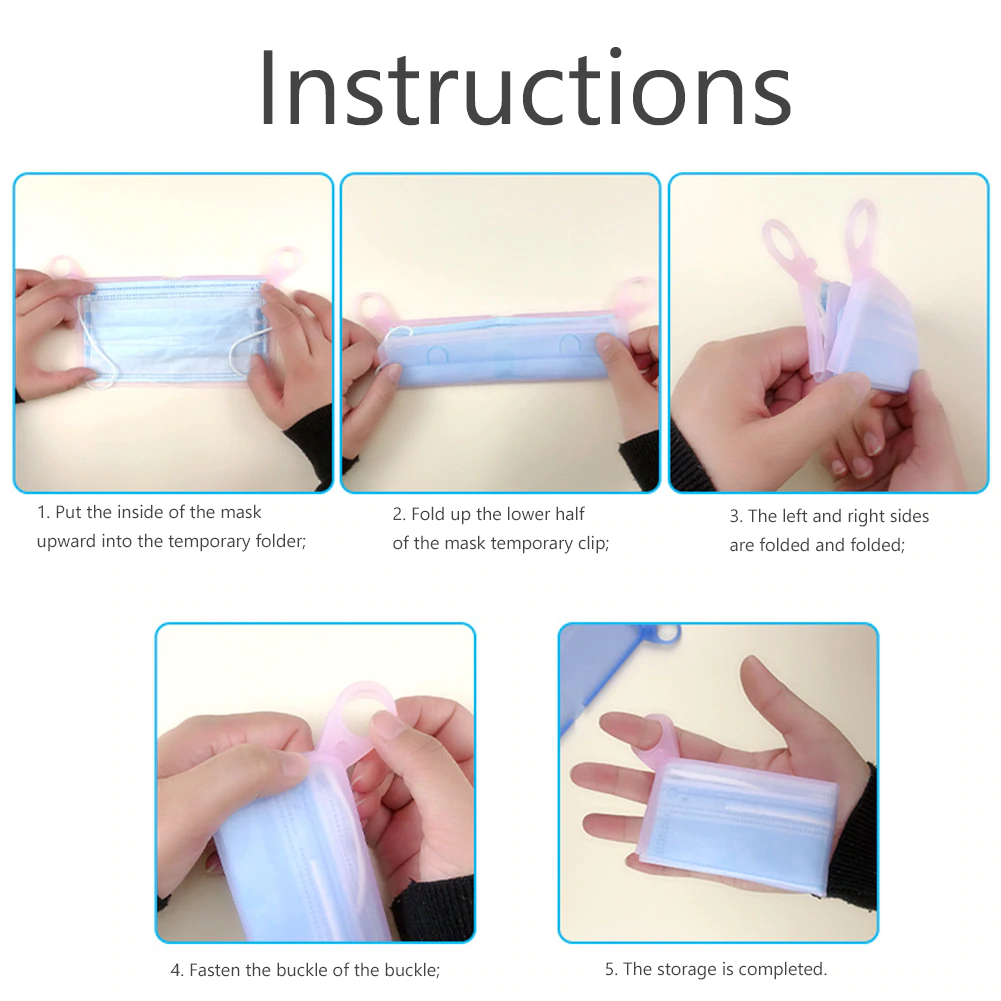 Instructions

1. Put the inside of the mask upward into the temporary folder;

2. Fold up the lower half of the mask temporary clip;

3. The left and right sides are folded and folded;

4. Fasten the buckle of the buckle;

5. The storage is completed.