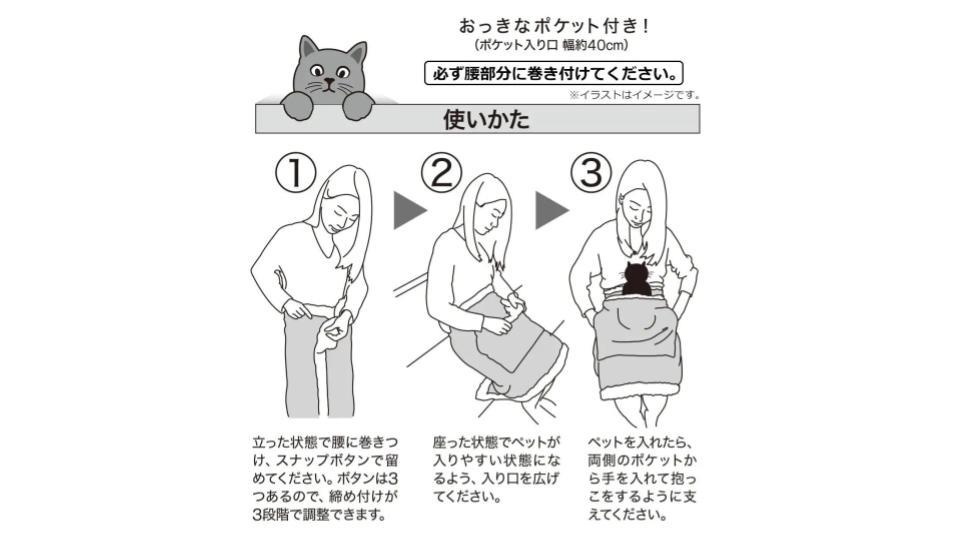 おっきなポケット付き！
（ポケット入り口 幅約40cm）

必ず腰部分に巻き付けてください。

※イラストはイメージです。

使いかた

①

②

③

立った状態で腰に巻きつけ、スナップボタンで留めてください。ボタンは3つあるので、締め付けが3段階で調整できます。

座った状態でペットが入りやすい状態になるよう、入り口を広げてください。

ペットを入れたら、両側のポケットから手を入れて抱っこをするように支えてください。