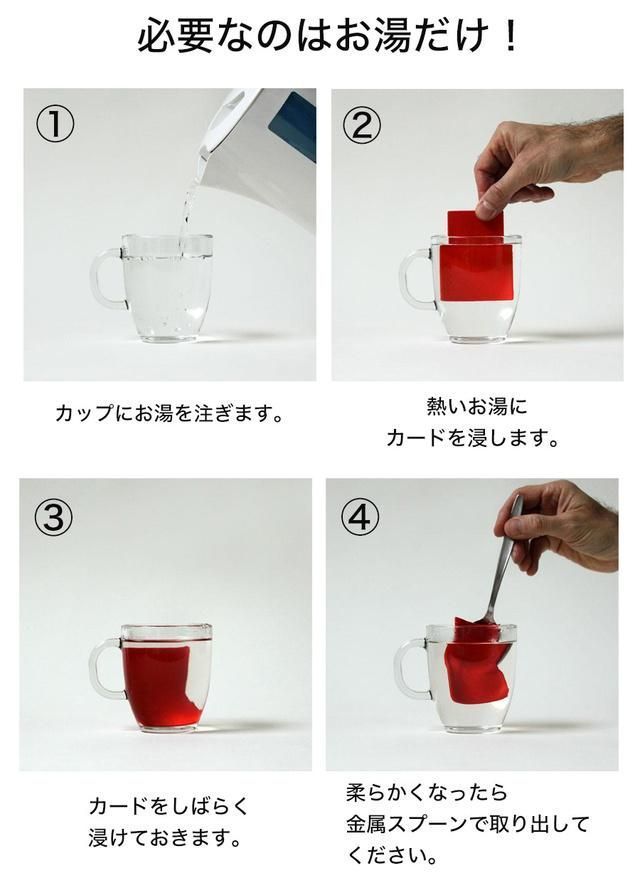 必要なのはお湯だけ！

①

カップにお湯を注ぎます。

②

熱いお湯に
カードを浸します。

③

カードをしばらく
浸けておきます。

④

柔らかくなったら
金属スプーンで取り出して
ください。